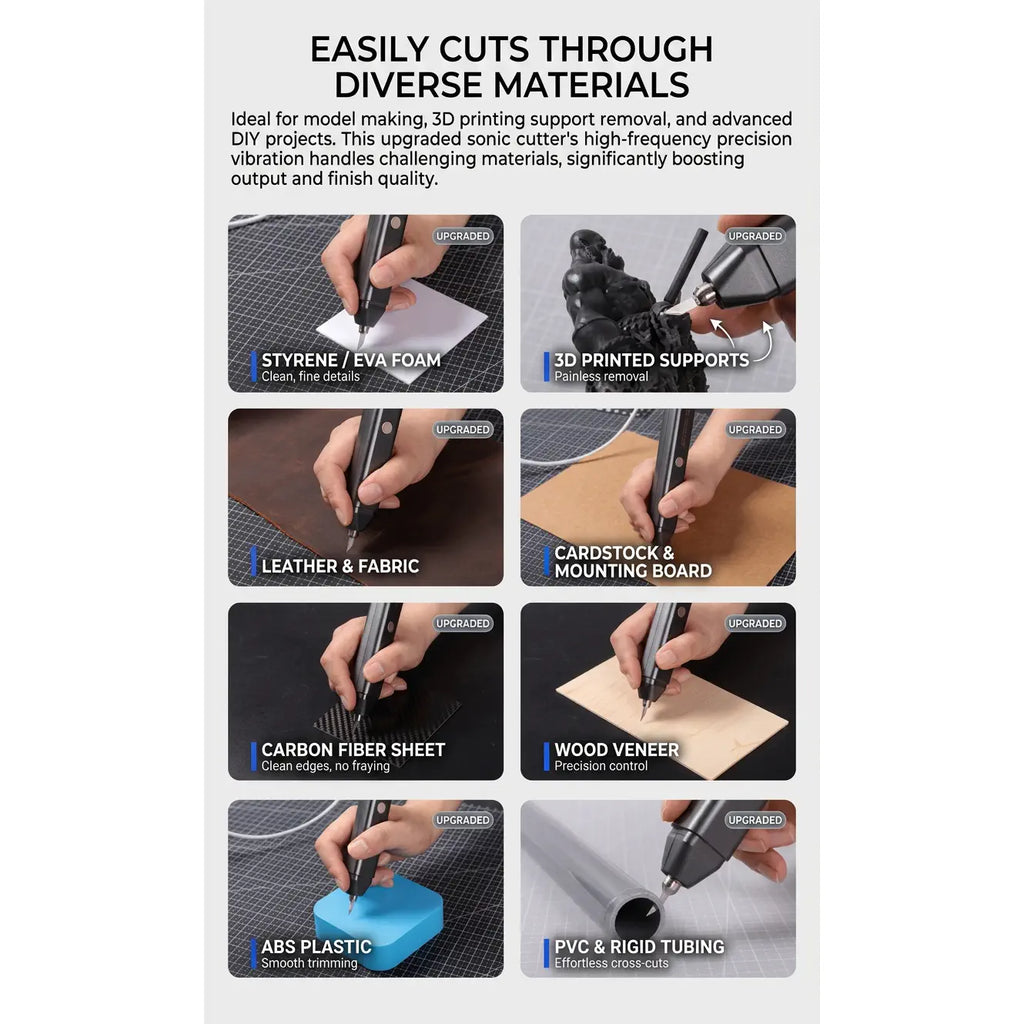 EASILY CUTS THROUGH DIVERSE MATERIALS

Ideal for model making, 3D printing support removal, and advanced DIY projects. This upgraded sonic cutter's high-frequency precision vibration handles challenging materials, significantly boosting output and finish quality.

UPGRADED
STYRENE / EVA FOAM
Clean, fine details

UPGRADED
3D PRINTED SUPPORTS
Painless removal

UPGRADED
LEATHER & FABRIC

UPGRADED
CARDSTOCK & MOUNTING BOARD

UPGRADED
CARBON FIBER SHEET
Clean edges, no fraying

UPGRADED
WOOD VENEER
Precision control

UPGRADED
ABS PLASTIC
Smooth trimming

UPGRADED
PVC & RIGID TUBING
Effortless cross-cuts