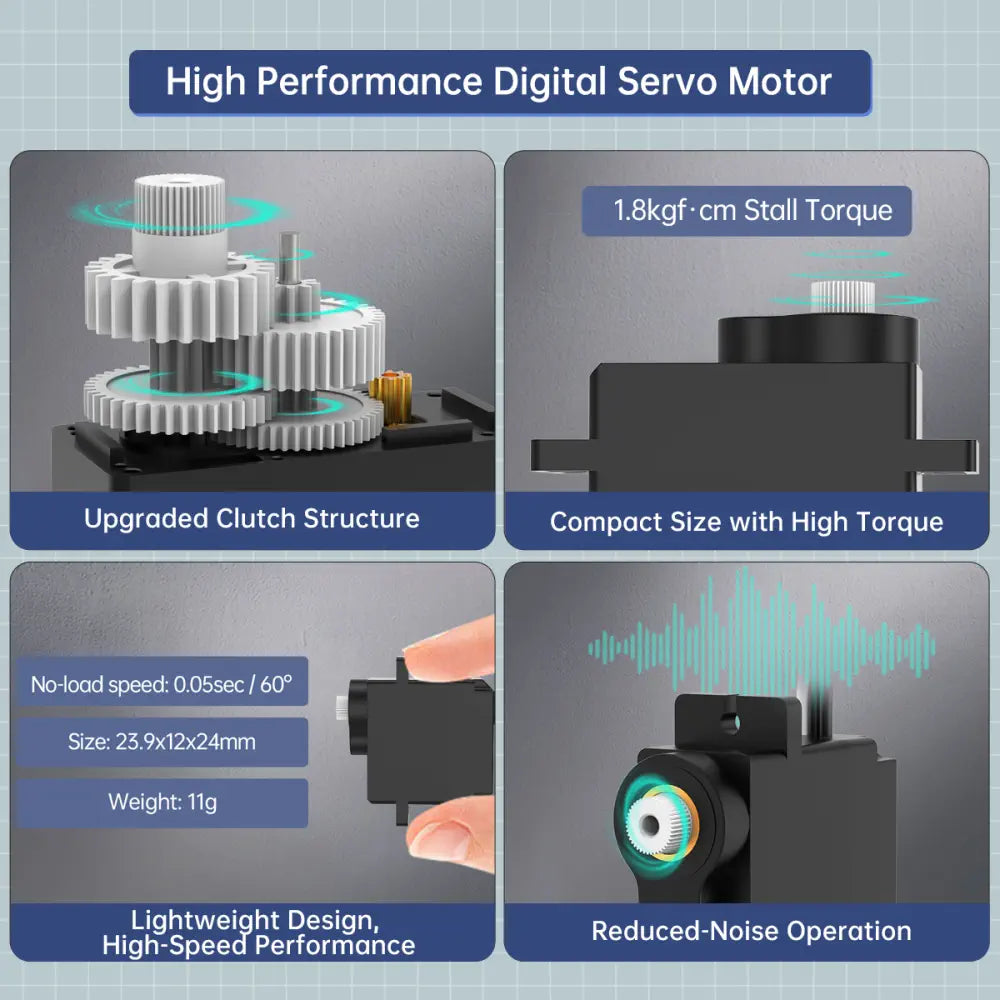 High Performance Digital Servo Motor

Upgraded Clutch Structure

1.8kgf·cm Stall Torque

Compact Size with High Torque

No-load speed: 0.05sec / 60°

Size: 23.9x12x24mm

Weight: 11g

Lightweight Design, High-Speed Performance

Reduced-Noise Operation