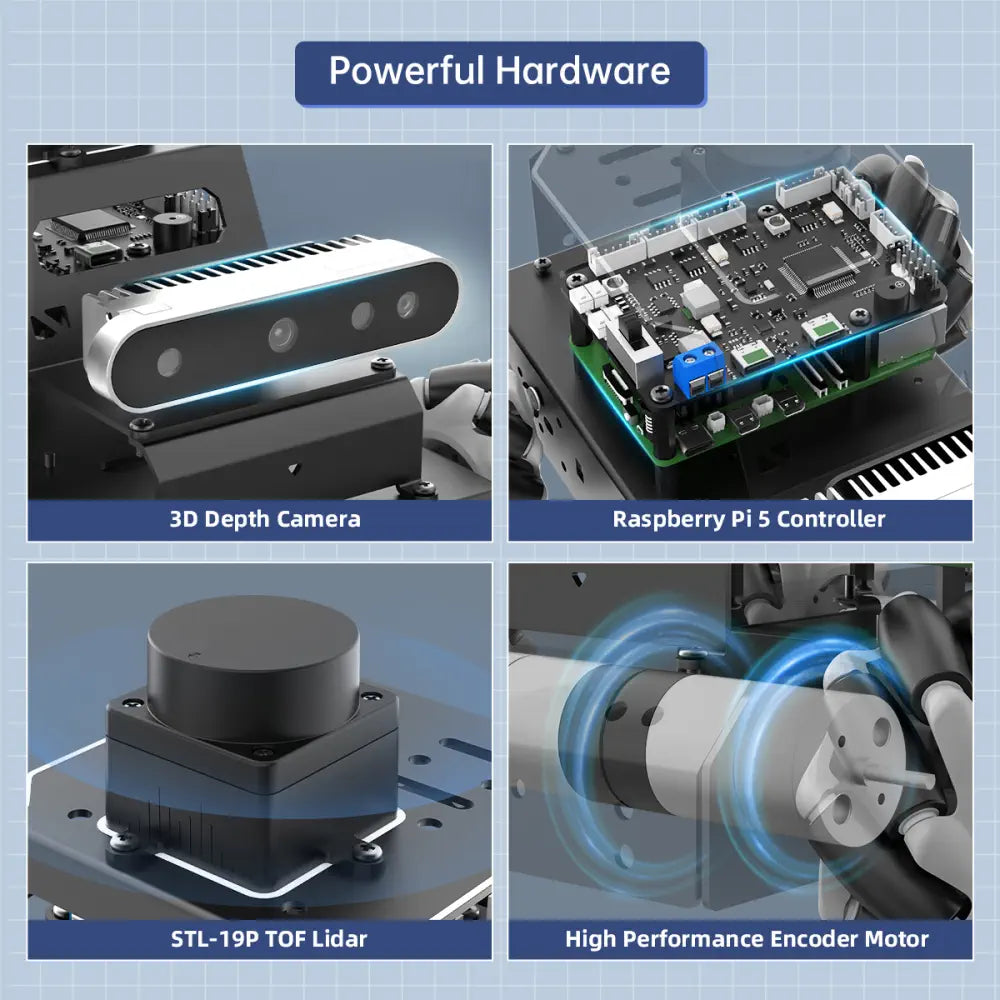 Powerful Hardware

3D Depth Camera

Raspberry Pi 5 Controller

STL-19P TOF Lidar

High Performance Encoder Motor