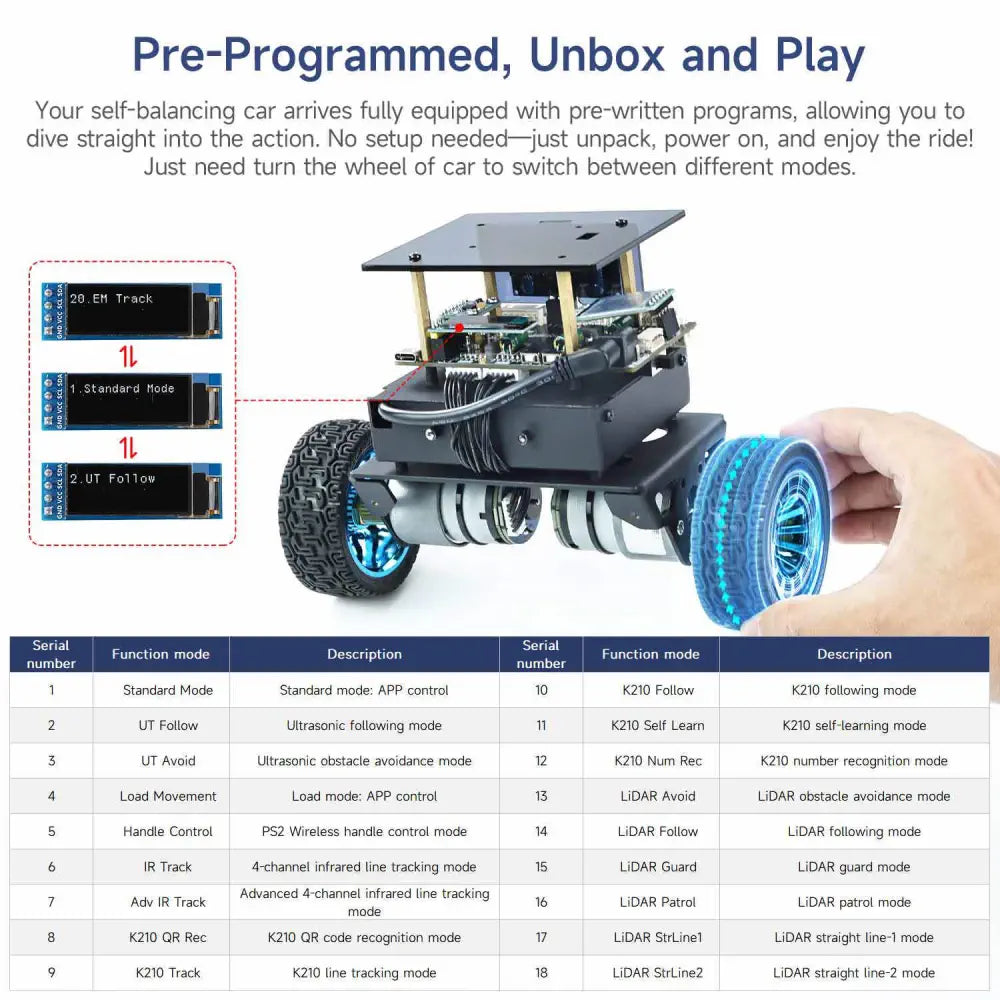 Pre-Programmed, Unbox and Play

Your self-balancing car arrives fully equipped with pre-written programs, allowing you to dive straight into the action. No setup needed—just unpack, power on, and enjoy the ride! Just need turn the wheel of car to switch between different modes.

GND VCC SCL SDA 20.EM Track

GND VCC SCL SDA 1.Standard Mode

GND VCC SCL SDA 2.UT Follow

| Serial number | Function mode | Description | Serial number | Function mode | Description |
|---|---|---|---|---|---|
| 1 | Standard Mode | Standard mode: APP control | 10 | K210 Follow | K210 following mode |
| 2 | UT Follow | Ultrasonic following mode | 11 | K210 Self Learn | K210 self-learning mode |
| 3 | UT Avoid | Ultrasonic obstacle avoidance mode | 12 | K210 Num Rec | K210 number recognition mode |
| 4 | Load Movement | Load mode: APP control | 13 | LiDAR Avoid | LiDAR obstacle avoidance mode |
| 5 | Handle Control | PS2 Wireless handle control mode | 14 | LiDAR Follow | LiDAR following mode |
| 6 | IR Track | 4-channel infrared line tracking mode | 15 | LiDAR Guard | LiDAR guard mode |
| 7 | Adv IR Track | Advanced 4-channel infrared line tracking mode | 16 | LiDAR Patrol | LiDAR patrol mode |
| 8 | K210 QR Rec | K210 QR code recognition mode | 17 | LiDAR StrLine1 | LiDAR straight line-1 mode |
| 9 | K210 Track | K210 line tracking mode | 18 | LiDAR StrLine2 | LiDAR straight line-2 mode |